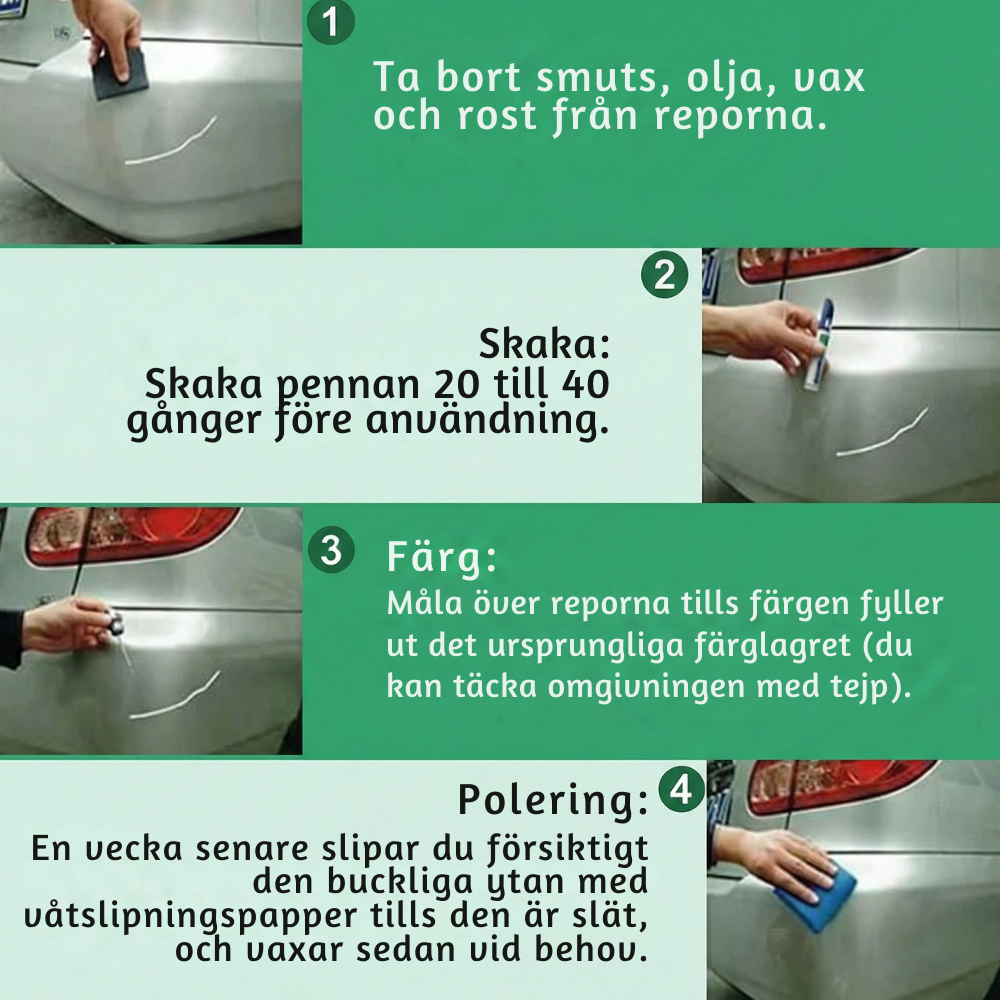 1

Ta bort smuts, olja, vax och rost från reporna.

2

Skaka:
Skaka pennan 20 till 40 gånger före användning.

3

Färg:
Måla över reporna tills färgen fyller ut det ursprungliga färglagret (du kan täcka omgivningen med tejp).

Polering:

4

En vecka senare slipar du försiktigt den buckliga ytan med våtslipningspapper tills den är slät, och vaxar sedan vid behov.