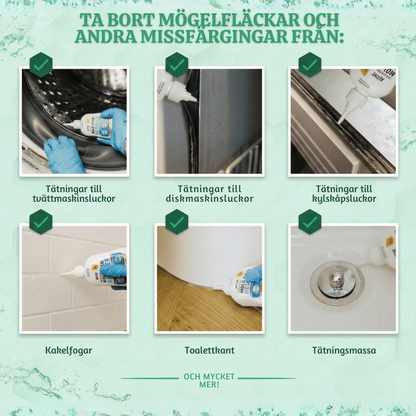 TA BORT MÖGELFLÄCKAR OCH ANDRA MISSFÄRGINGAR FRÅN:

Tätningar till tvättmaskinsluckor

Tätningar till diskmaskinsluckor

Tätningar till kylskåpsluckor

Kakelfogar

Toalettkant

Tätningsmassa

OCH MYCKET MER!