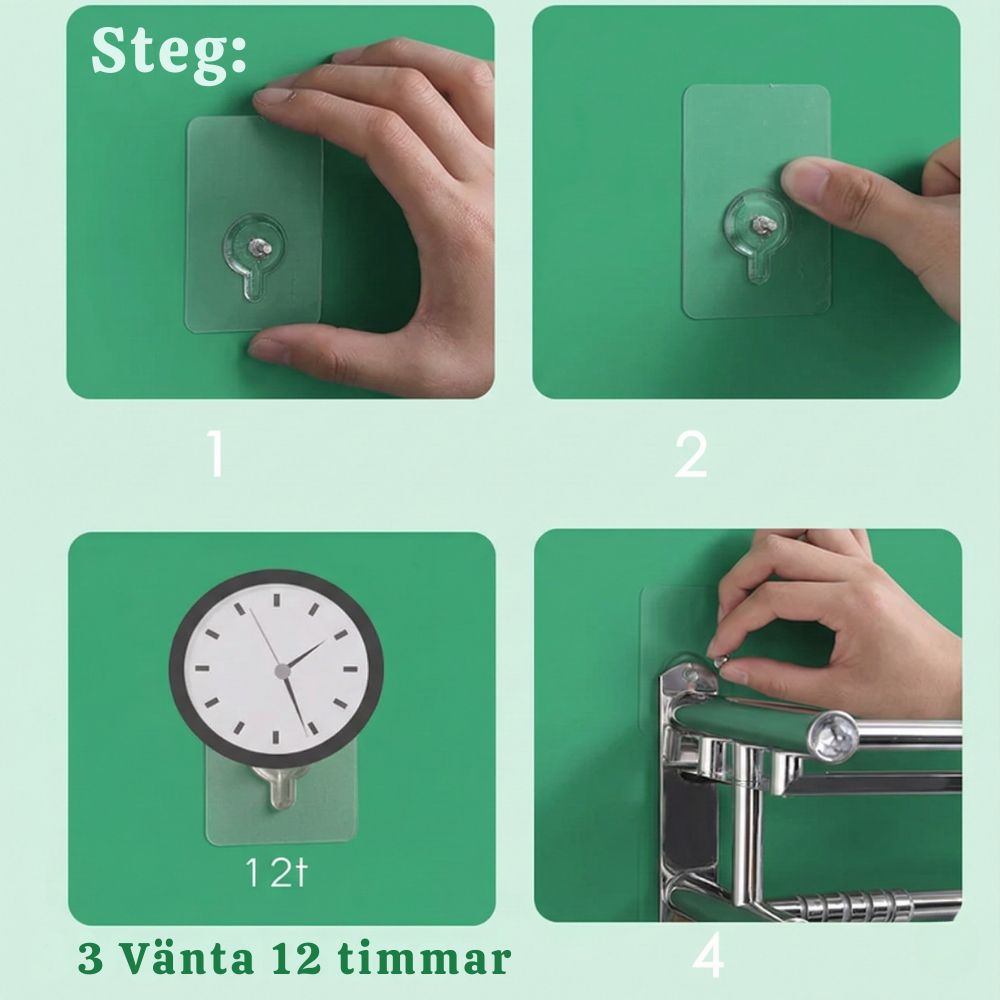 Steg:

1

2

12t

3 Vänta 12 timmar

4