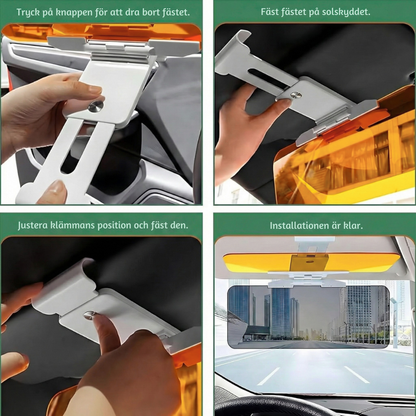 Tryck på knappen för att dra bort fästet.

Fäst fästet på solskyddet.

Justera klämmans position och fäst den.

Installationen är klar.