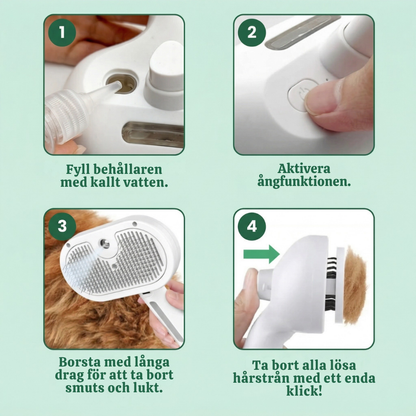 1

Fyll behållaren med kallt vatten.

2

Aktivera ångfunktionen.

3

Borsta med långa drag för att ta bort smuts och lukt.

4

Ta bort alla lösa hårstrån med ett enda klick!