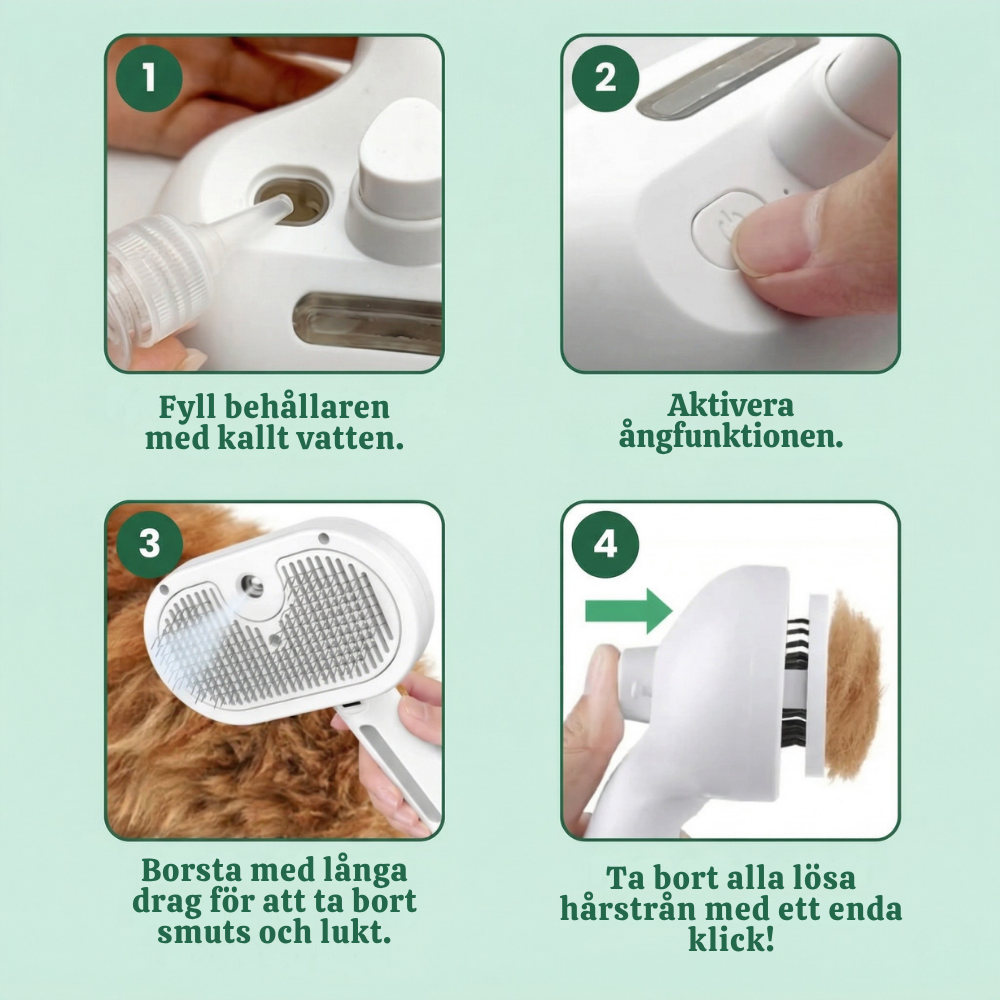 1

Fyll behållaren med kallt vatten.

2

Aktivera ångfunktionen.

3

Borsta med långa drag för att ta bort smuts och lukt.

4

Ta bort alla lösa hårstrån med ett enda klick!